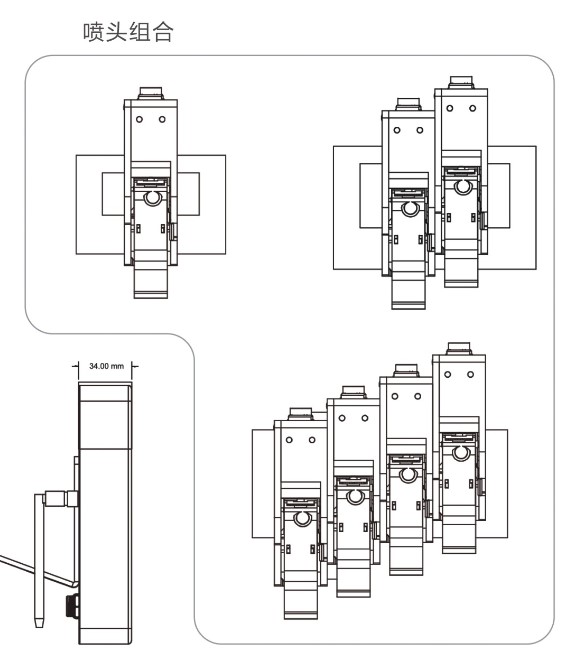 喷头组合

34.00 mm